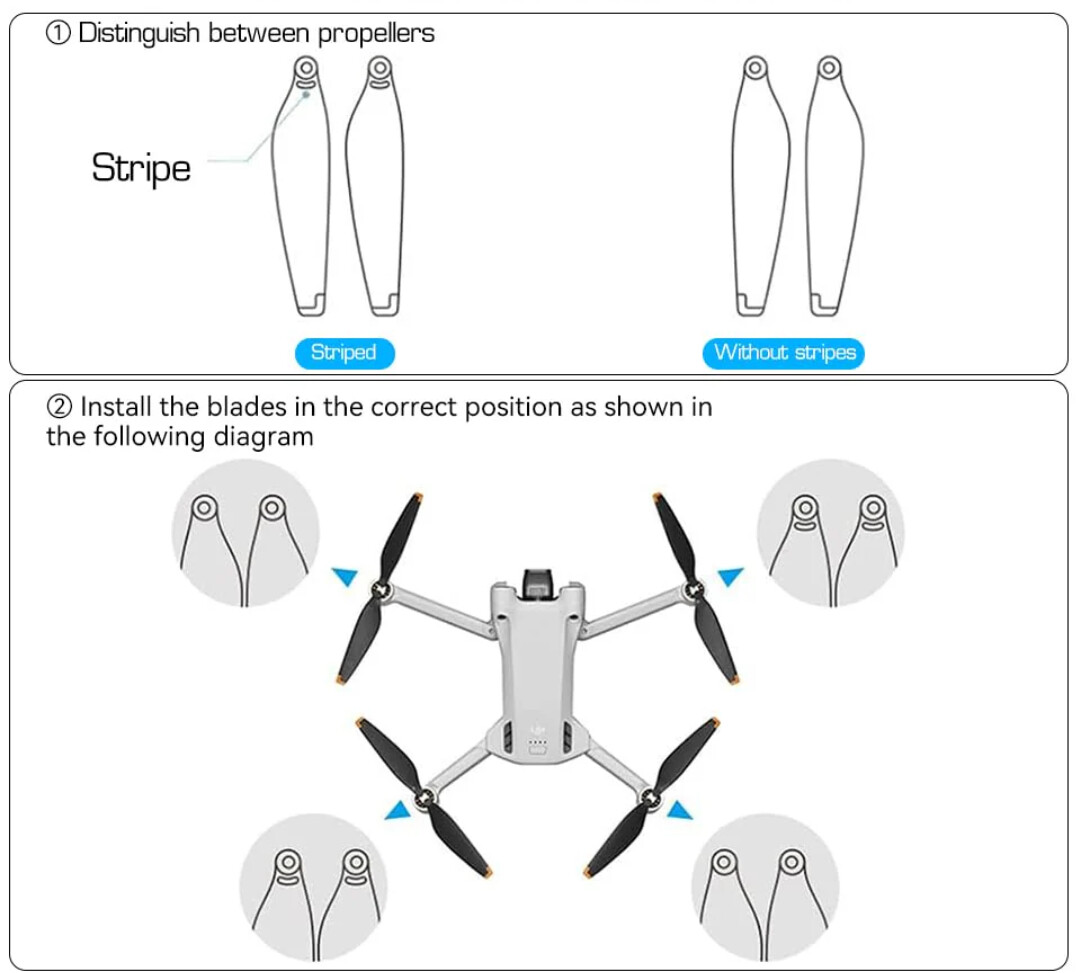 ① Distinguish between propellers

Stripe

Striped

Without stripes

② Install the blades in the correct position as shown in the following diagram