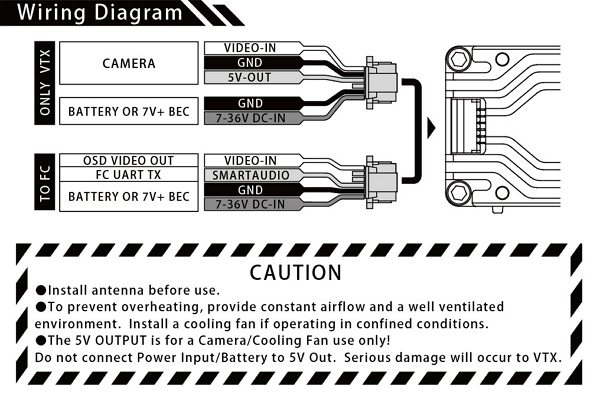 Wiring Diagram

ONLY VTX

CAMERA

BATTERY OR 7V+ BEC

VIDEO-IN
GND
5V-OUT

GND
7-36V DC-IN

TO FC

OSD VIDEO OUT
FC UART TX
BATTERY OR 7V+ BEC

VIDEO-IN
SMARTAUDIO
GND
7-36V DC-IN

CAUTION
●Install antenna before use.
●To prevent overheating, provide constant airflow and a well ventilated environment. Install a cooling fan if operating in confined conditions.
●The 5V OUTPUT is for a Camera/Cooling Fan use only!
Do not connect Power Input/Battery to 5V Out. Serious damage will occur to VTX.