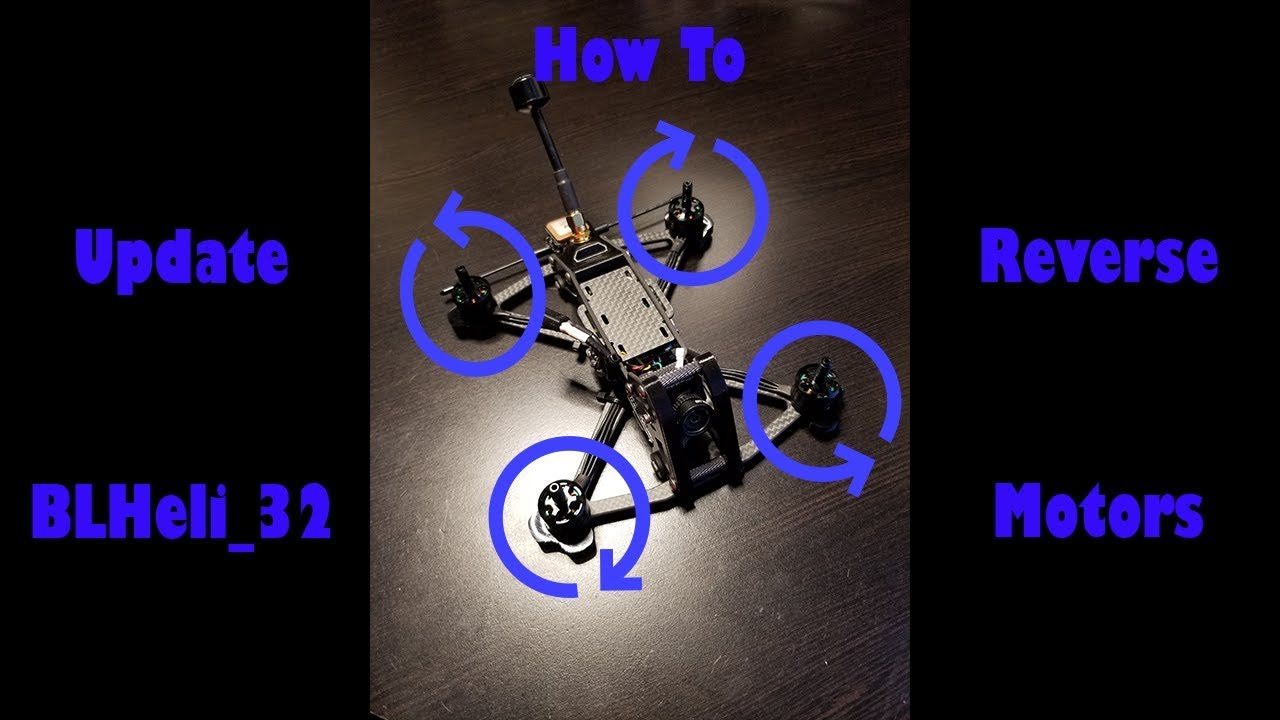 How To

Update

BLHeli_32

Reverse

Motors