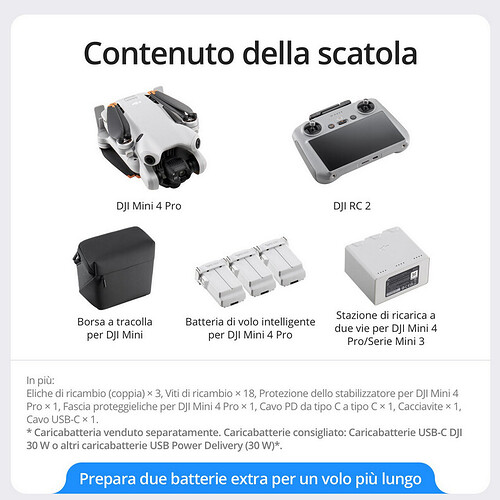 Contenuto della scatola

DJI Mini 4 Pro

DJI RC 2

Borsa a tracolla per DJI Mini

Batteria di volo intelligente per DJI Mini 4 Pro

Stazione di ricarica a due vie per DJI Mini 4 Pro/Serie Mini 3

In più:
Eliche di ricambio (coppia) × 3, Viti di ricambio × 18, Protezione dello stabilizzatore per DJI Mini 4 Pro × 1, Fascia proteggieliche per DJI Mini 4 Pro × 1, Cavo PD da tipo C a tipo C × 1, Cacciavite × 1, Cavo USB-C × 1.
* Caricabatteria venduto separatamente. Caricabatterie consigliato: Caricabatterie USB-C DJI 30 W o altri caricabatterie USB Power Delivery (30 W)*.

Prepara due batterie extra per un volo più lungo